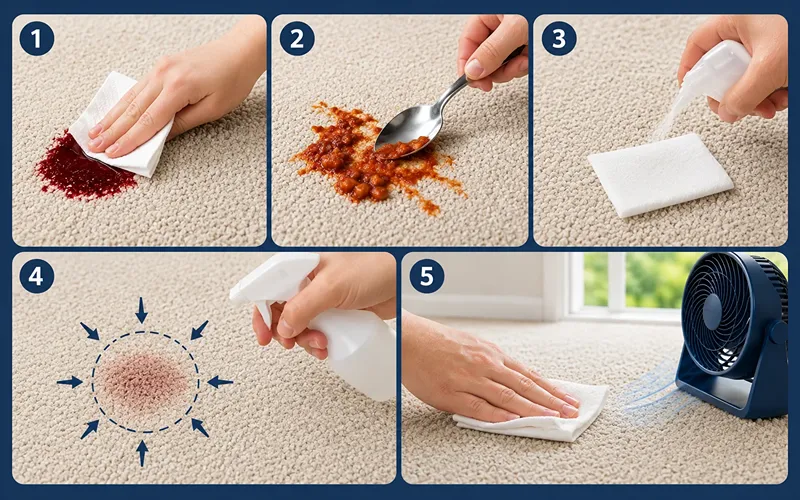 1

2

3

4

5