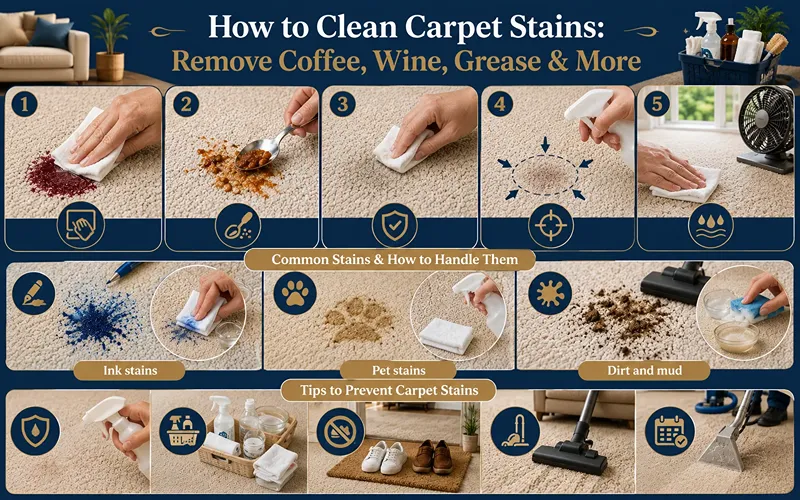 How to Clean Carpet Stains:
Remove Coffee, Wine, Grease & More

1

2

3

4

5

Common Stains & How to Handle Them

Ink stains

Pet stains

Dirt and mud

Tips to Prevent Carpet Stains