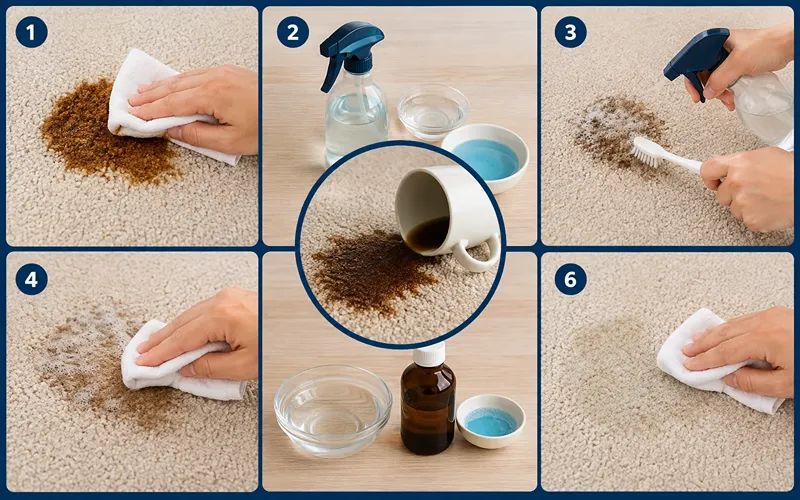 1

2

3

4

6