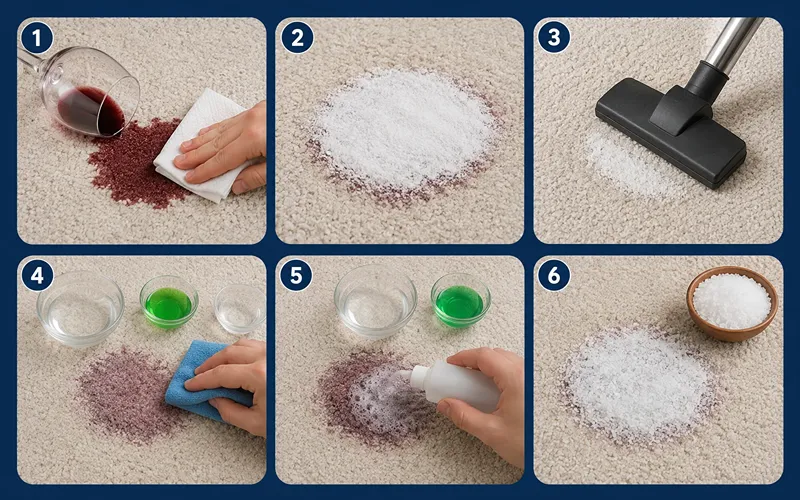 1

2

3

4

5

6